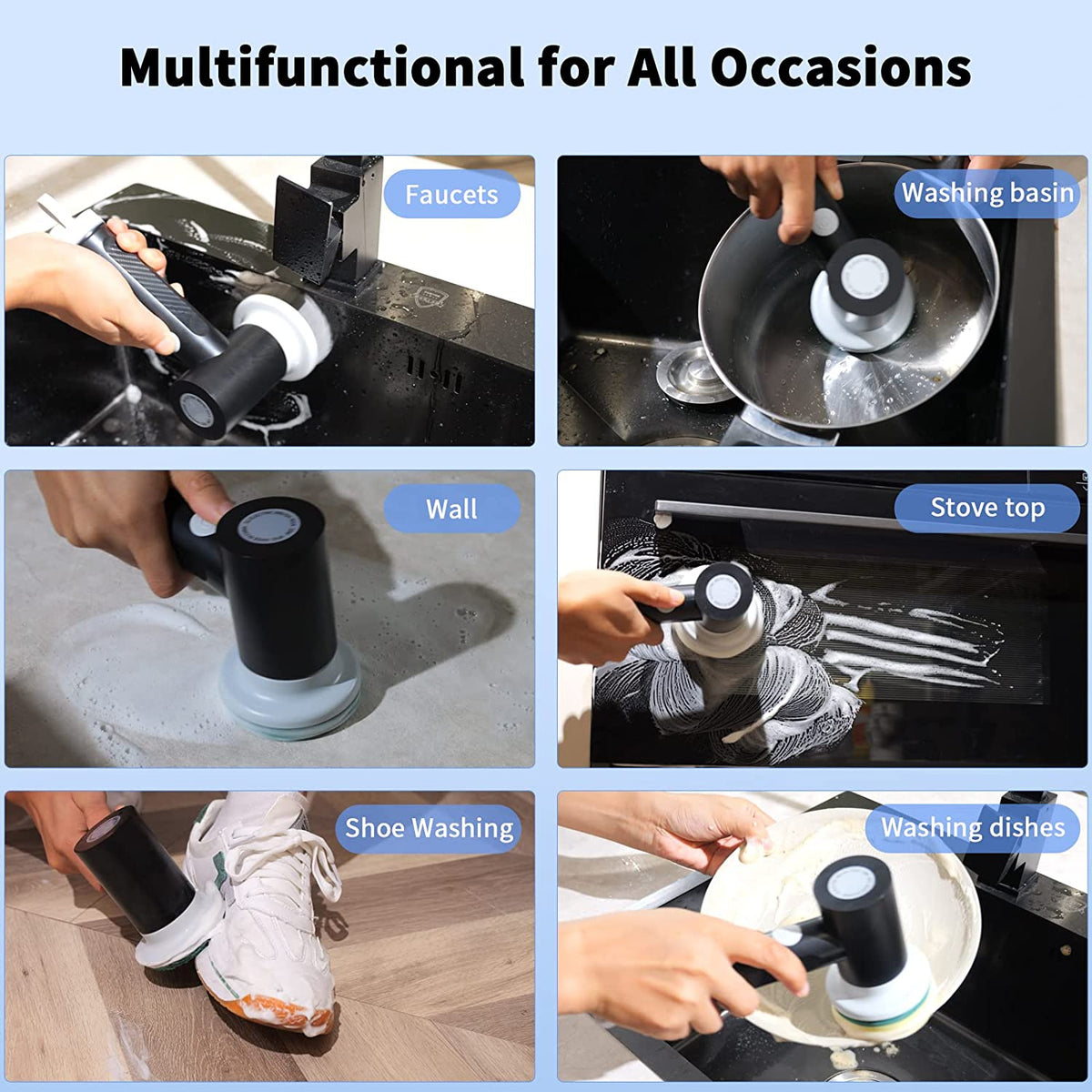 Multifunctional for All Occasions

Faucets

Washing basin

Wall

Stove top

Shoe Washing

Washing dishes