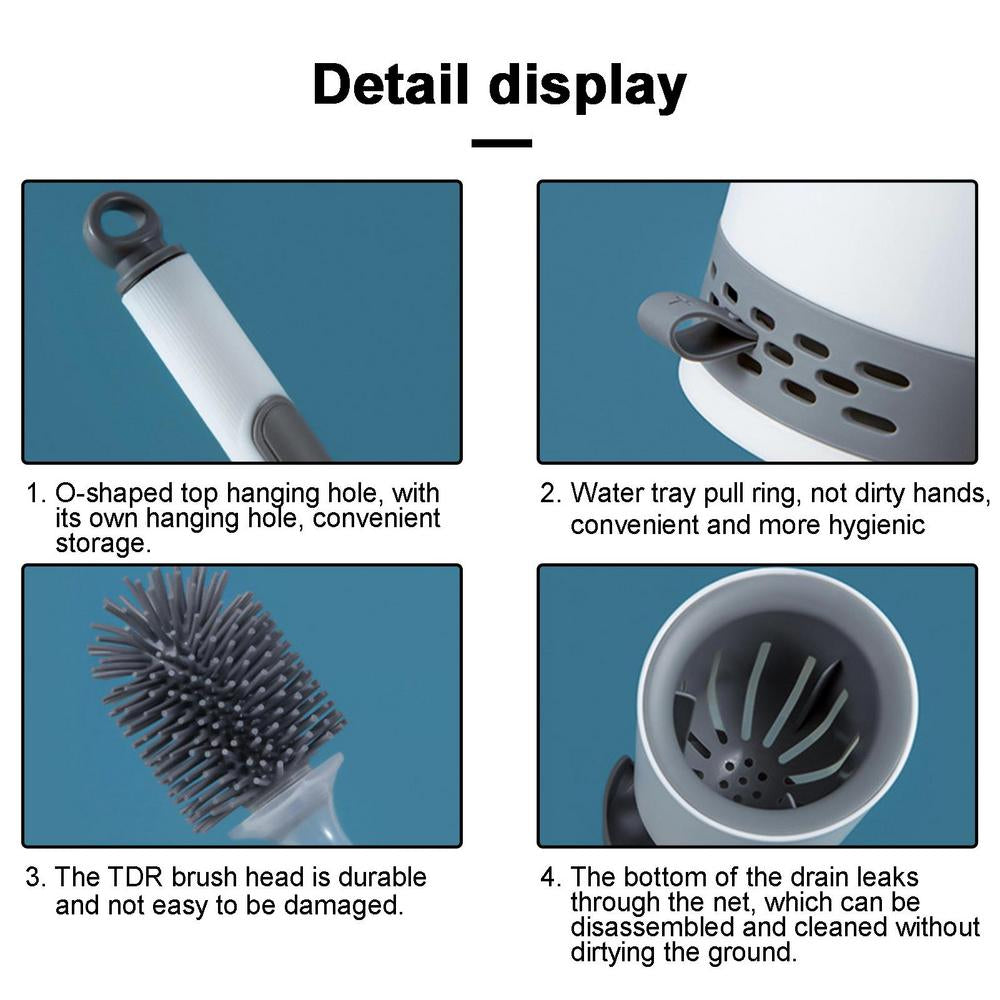 Detail display

1. O-shaped top hanging hole, with its own hanging hole, convenient storage.

2. Water tray pull ring, not dirty hands, convenient and more hygienic

3. The TDR brush head is durable and not easy to be damaged.

4. The bottom of the drain leaks through the net, which can be disassembled and cleaned without dirtying the ground.