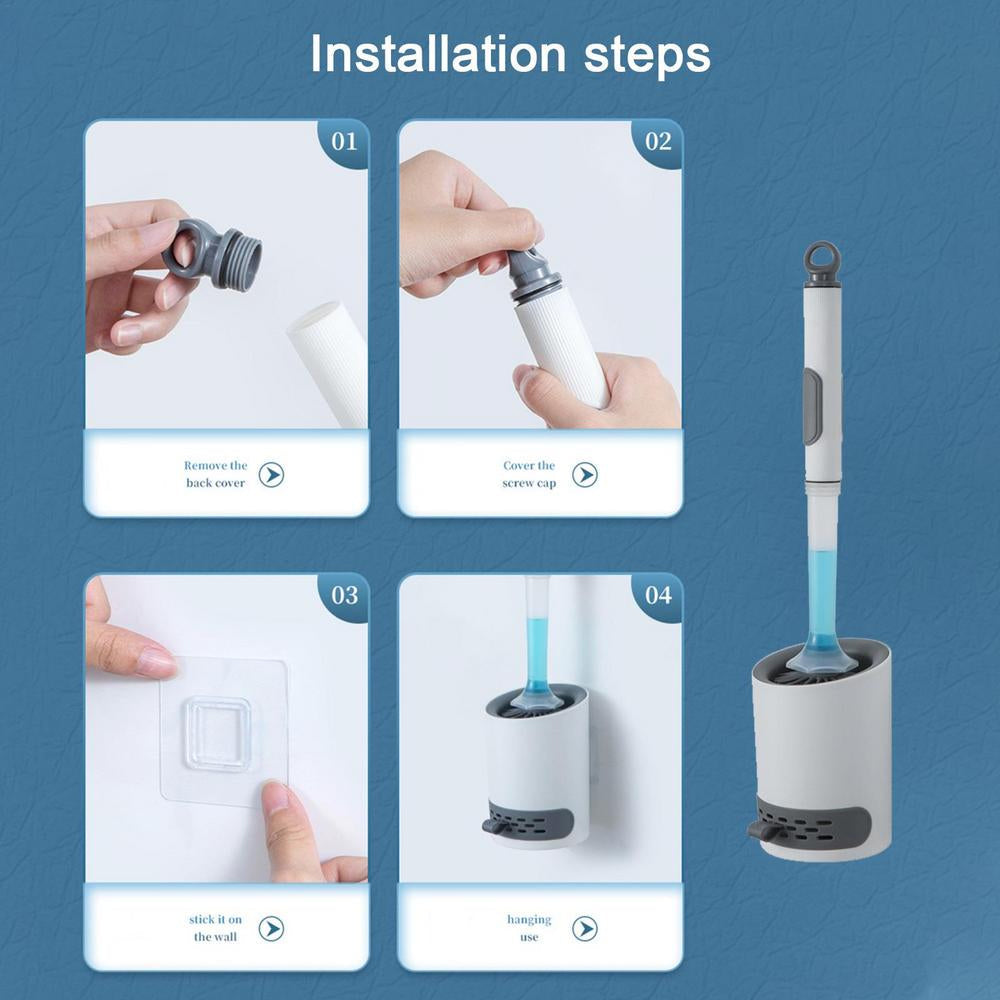 Installation steps

01

Remove the back cover

02

Cover the screw cap

03

stick it on the wall

04

hanging use