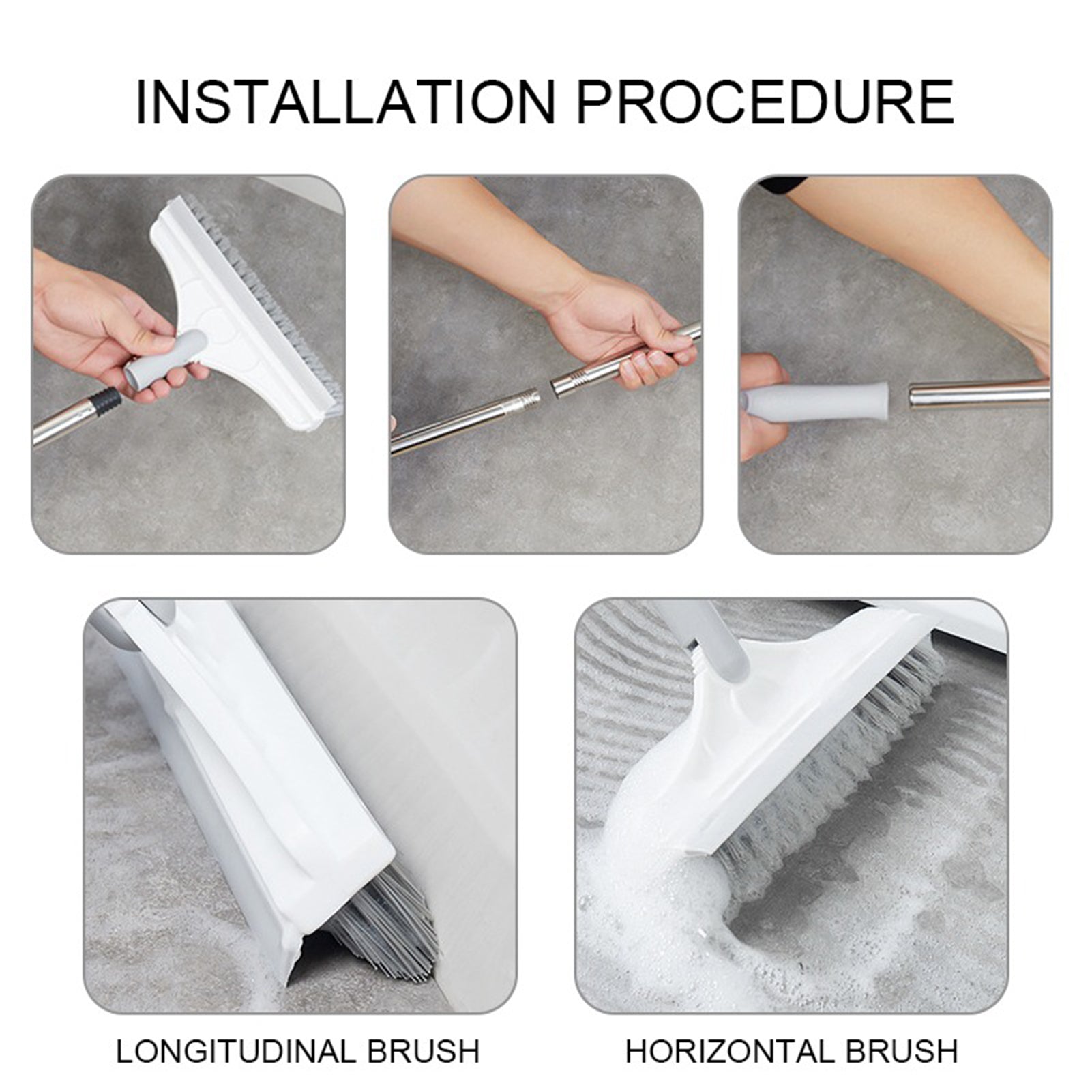 INSTALLATION PROCEDURE

LONGITUDINAL BRUSH

HORIZONTAL BRUSH